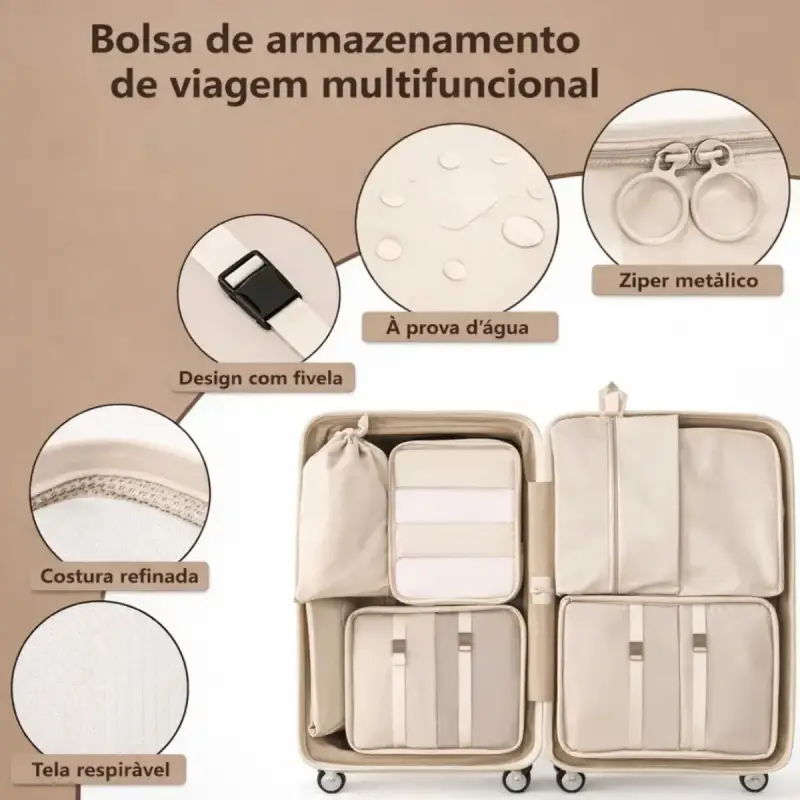 Bolsa de armazenamento de viagem multifuncional

Ziper metálico

À prova d'água

Design com fivela

Costura refinada

Tela respiràvel